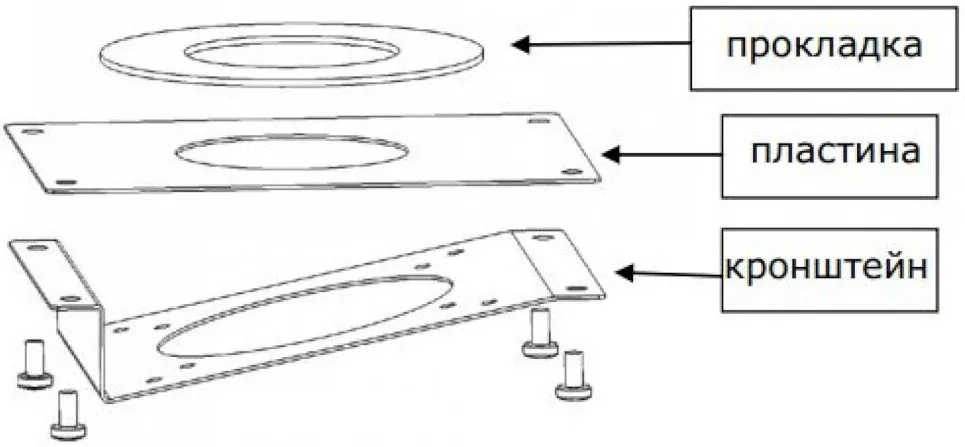 прокладка

пластина

кронштейн