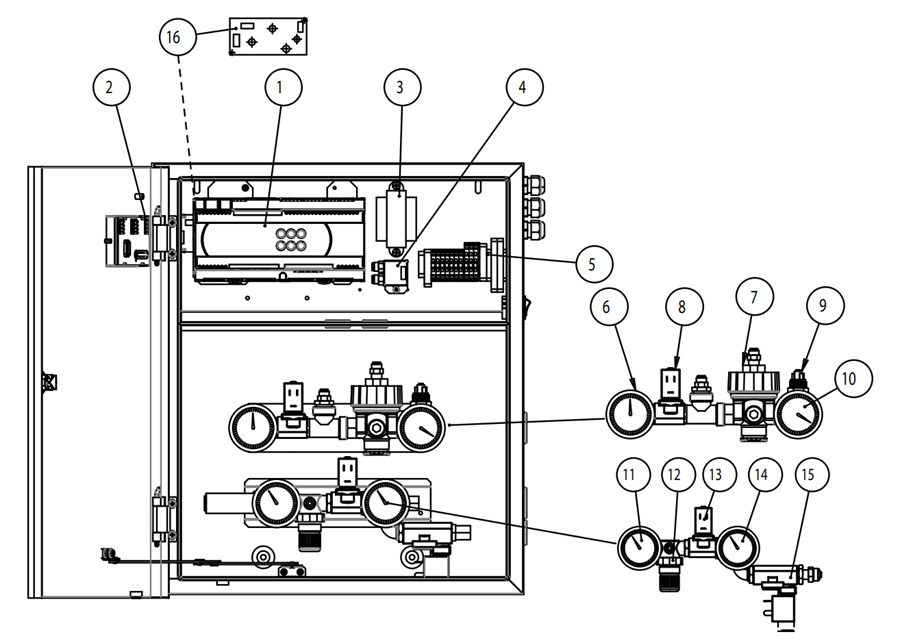 16
2
1
3
4
5
6
8
7
9
10
11
12
13
14
15