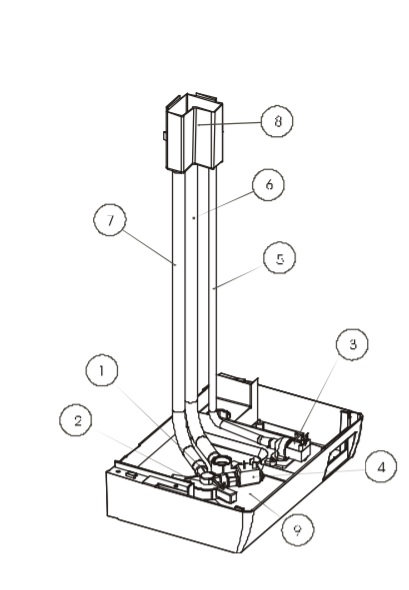 8
6
7
5
3
1
2
4
9